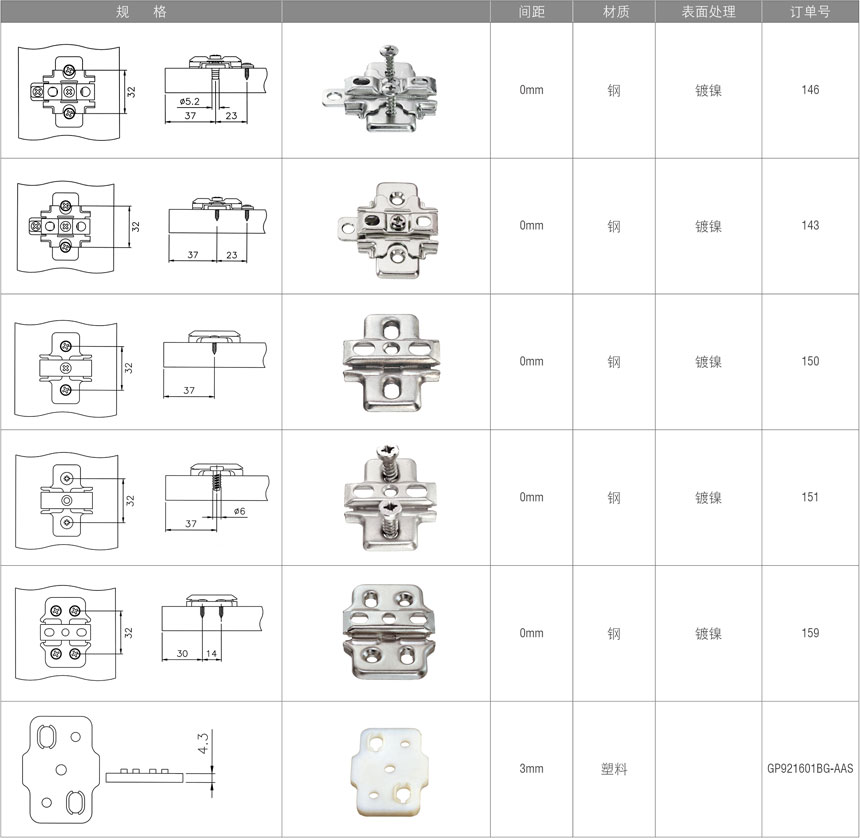 | 规　格 | | 间距 | 材质 | 表面处理 | 订单号 |
|---|---|---|---|---|---|
| 32 ø5.2 37 23 | | 0mm | 钢 | 镀镍 | 146 |
| 32 37 23 | | 0mm | 钢 | 镀镍 | 143 |
| 32 37 | | 0mm | 钢 | 镀镍 | 150 |
| 32 37 ø6 | | 0mm | 钢 | 镀镍 | 151 |
| 32 30 14 | | 0mm | 钢 | 镀镍 | 159 |
| 4.3 | | 3mm | 塑料 | | GP921601BG-AAS |