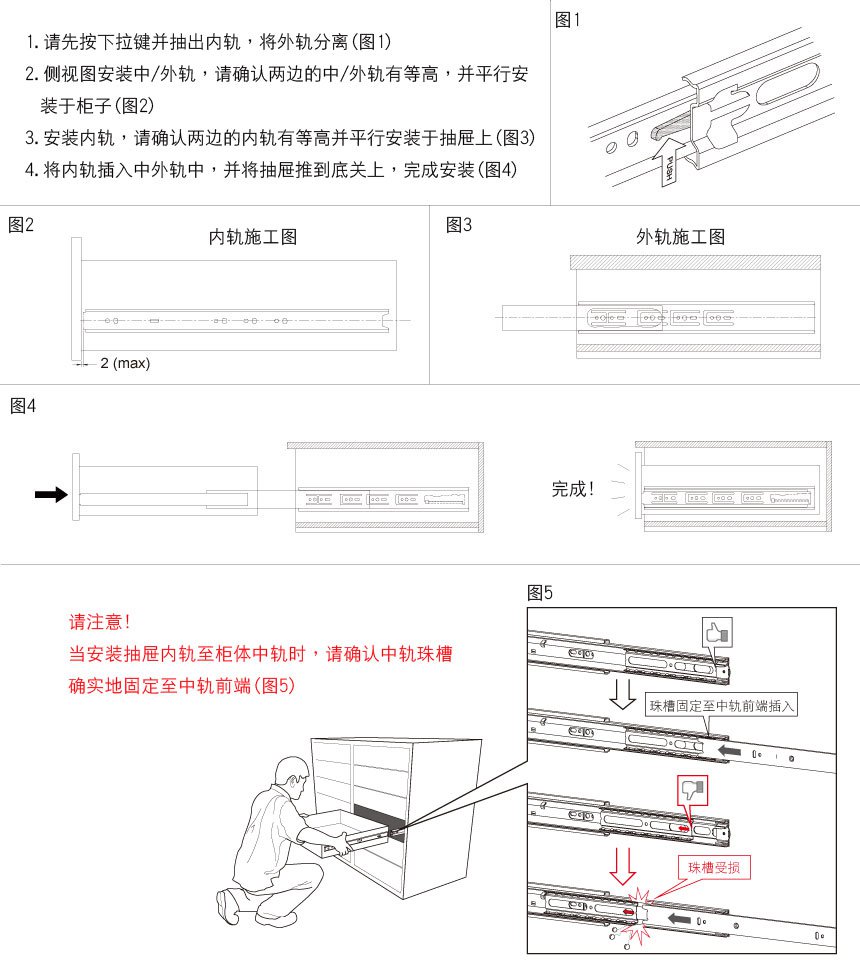 1. 请先按下拉键并抽出内轨，将外轨分离(图1)
2. 侧视图安装中/外轨，请确认两边的中/外轨有等高，并平行安装于柜子(图2)
3. 安装内轨，请确认两边的内轨有等高并平行安装于抽屉上(图3)
4. 将内轨插入中外轨中，并将抽屉推到底关上，完成安装(图4)

图1

PUSH

图2

内轨施工图

2 (max)

图3

外轨施工图

图4

完成！

请注意！
当安装抽屉内轨至柜体中轨时，请确认中轨珠槽确实地固定至中轨前端(图5)

图5

珠槽固定至中轨前端插入

珠槽受损